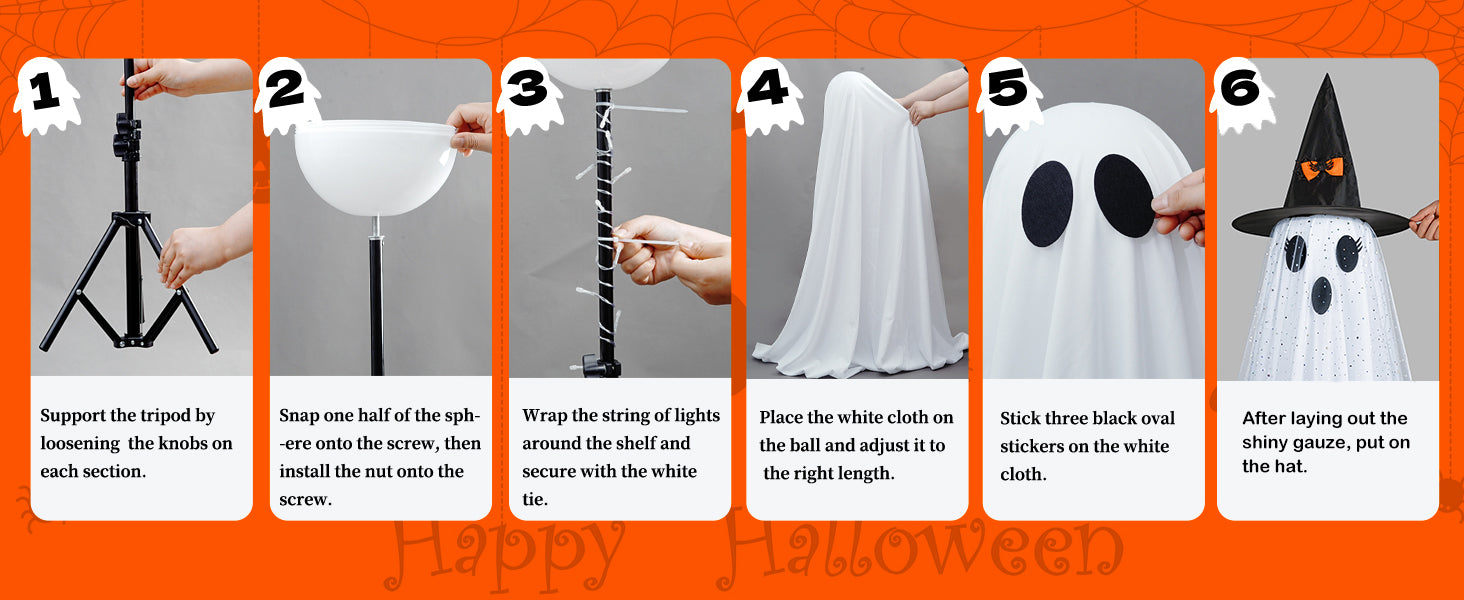 1

Support the tripod by loosening the knobs on each section.

2

Snap one half of the sph--ere onto the screw, then install the nut onto the screw.

3

Wrap the string of lights around the shelf and secure with the white tie.

4

Place the white cloth on the ball and adjust it to the right length.

5

Stick three black oval stickers on the white cloth.

6

After laying out the shiny gauze, put on the hat.

Happy Halloween